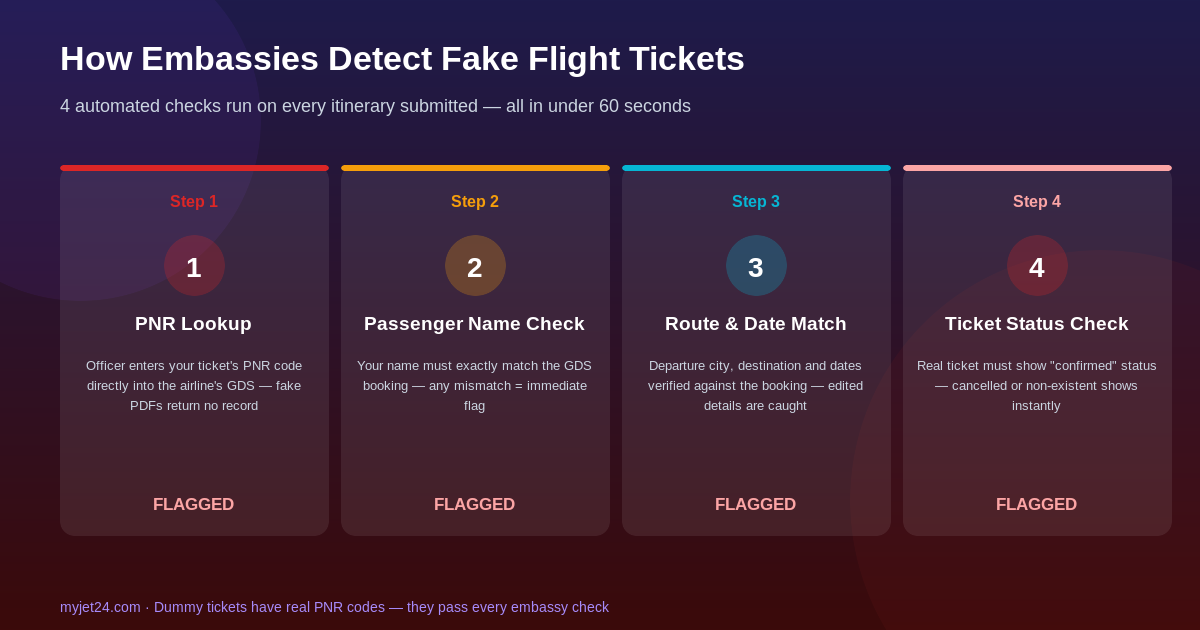 How Embassies Detect Fake Flight Tickets

4 automated checks run on every itinerary submitted — all in under 60 seconds

Step 1

1

PNR Lookup

Officer enters your ticket's PNR code directly into the airline's GDS — fake PDFs return no record

FLAGGED

Step 2

2

Passenger Name Check

Your name must exactly match the GDS booking — any mismatch = immediate flag

FLAGGED

Step 3

3

Route & Date Match

Departure city, destination and dates verified against the booking — edited details are caught

FLAGGED

Step 4

4

Ticket Status Check

Real ticket must show "confirmed" status — cancelled or non-existent shows instantly

FLAGGED

myjet24.com · Dummy tickets have real PNR codes — they pass every embassy check