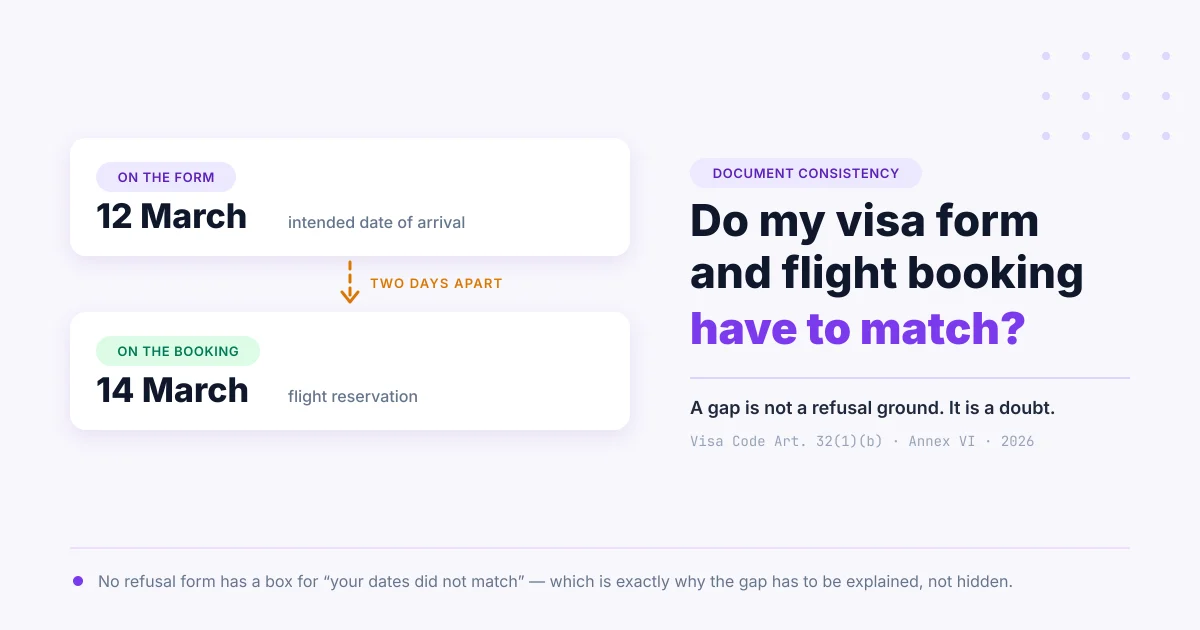 ON THE FORM

12 March intended date of arrival

TWO DAYS APART

ON THE BOOKING

14 March flight reservation

DOCUMENT CONSISTENCY

Do my visa form and flight booking have to match?

A gap is not a refusal ground. It is a doubt.

Visa Code Art. 32(1)(b) · Annex VI · 2026

• No refusal form has a box for "your dates did not match" — which is exactly why the gap has to be explained, not hidden.